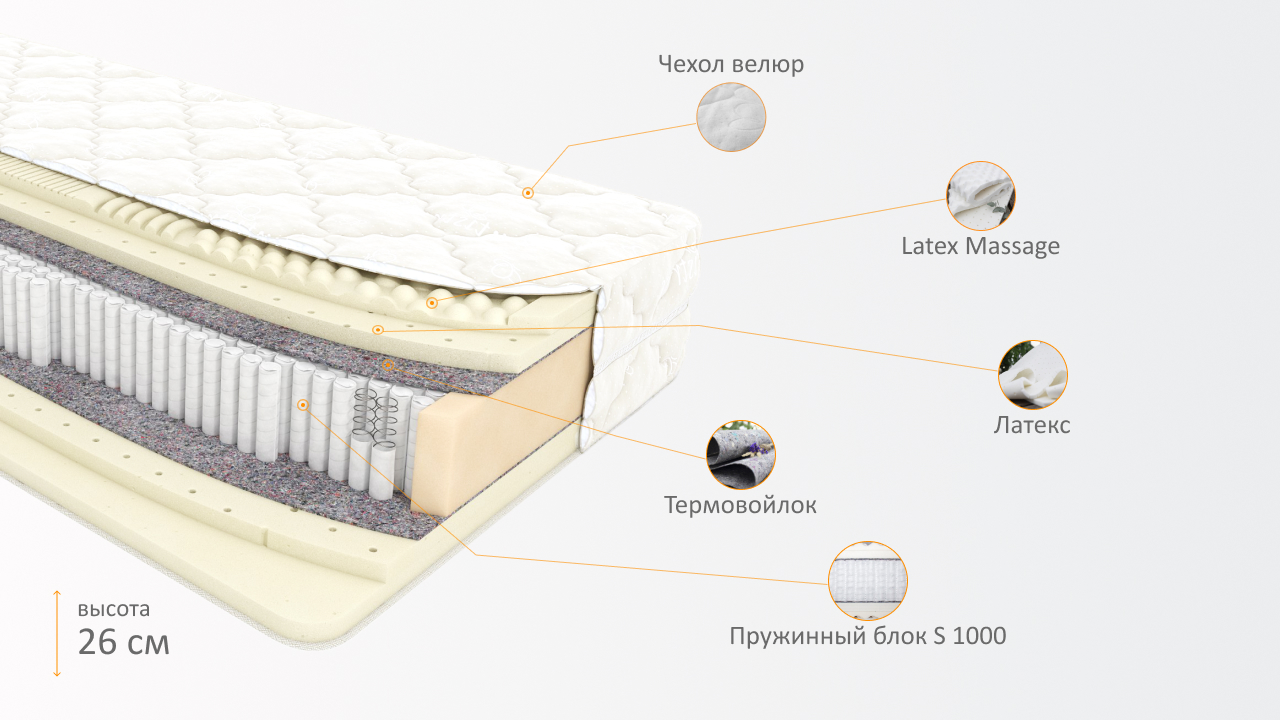 Чехол велюр

Latex Massage

Латекс

Термовойлок

Пружинный блок S 1000

высота
26 см